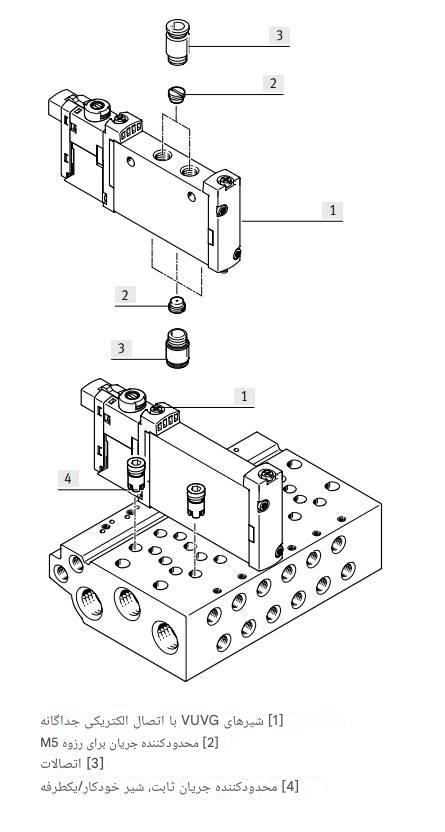 3
2
1
2
3
1
4

[1] شیرهای VUVG با اتصال الکتریکی جداگانه
[2] محدودکننده جریان برای رزوه M5
[3] اتصالات
[4] محدودکننده جریان ثابت، شیر خودکار/یکطرفه